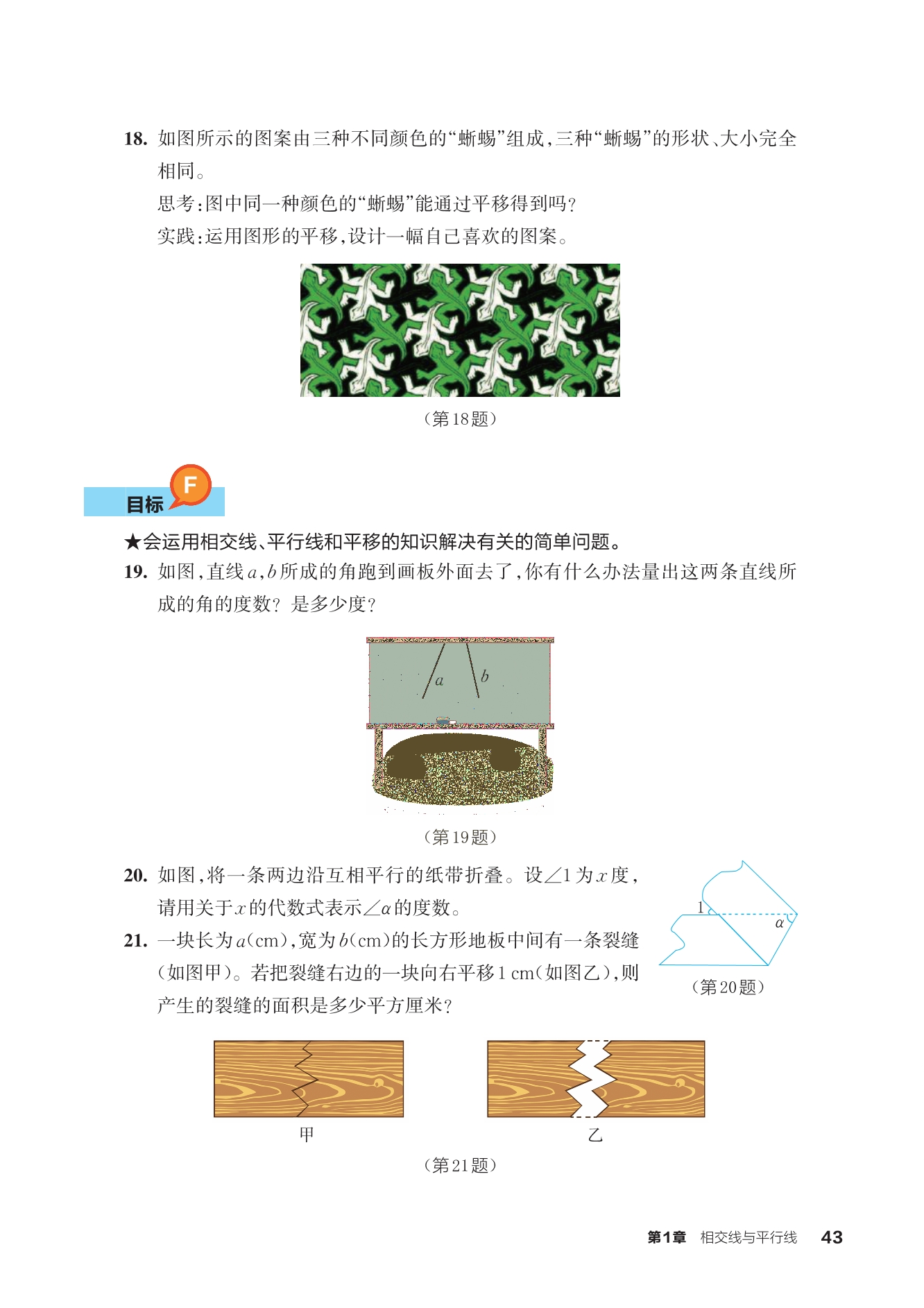 18. 如图所示的图案由三种不同颜色的“蜥蜴”组成，三种“蜥蜴”的形状、大小完全相同。

思考：图中同一种颜色的“蜥蜴”能通过平移得到吗？

实践：运用图形的平移，设计一幅自己喜欢的图案。

（第18题）

目标 F

★会运用相交线、平行线和平移的知识解决有关的简单问题。

19. 如图，直线$a$，$b$所成的角跑到画板外面去了，你有什么办法量出这两条直线所成的角的度数？是多少度？

$a$ $b$

（第19题）

20. 如图，将一条两边沿互相平行的纸带折叠。设$\angle 1$为$x$度，请用关于$x$的代数式表示$\angle \alpha$的度数。

1 $\alpha$

（第20题）

21. 一块长为$a$(cm)，宽为$b$(cm)的长方形地板中间有一条裂缝（如图甲）。若把裂缝右边的一块向右平移1 cm（如图乙），则产生的裂缝的面积是多少平方厘米？

甲 乙

（第21题）

第1章 相交线与平行线 43