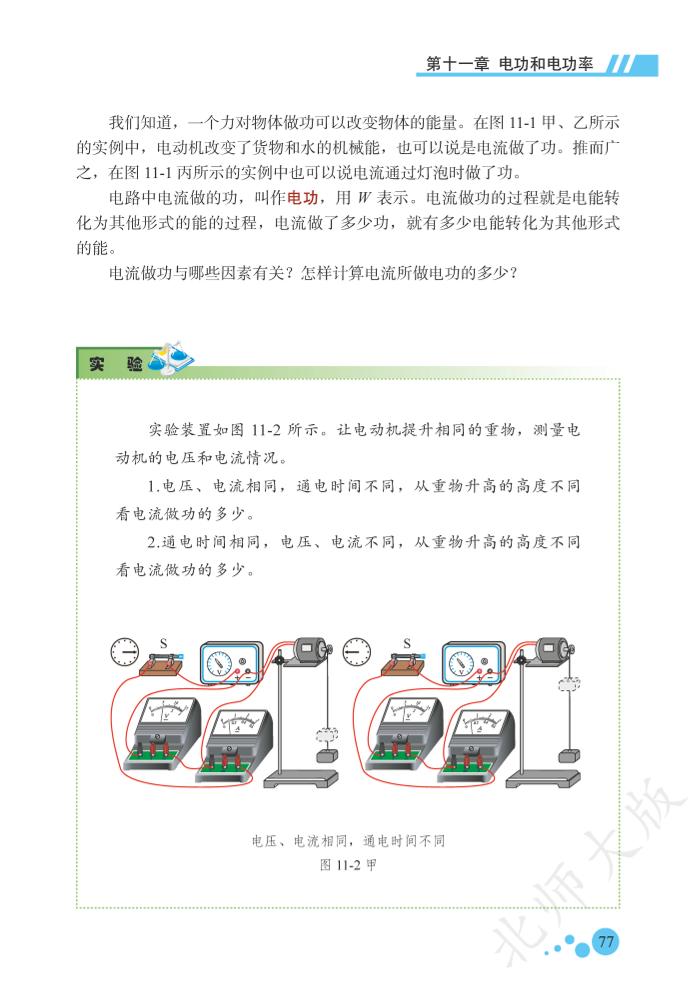 第十一章 电功和电功率

我们知道，一个力对物体做功可以改变物体的能量。在图 11-1 甲、乙所示的实例中，电动机改变了货物和水的机械能，也可以说是电流做了功。推而广之，在图 11-1 丙所示的实例中也可以说电流通过灯泡时做了功。

电路中电流做的功，叫作电功，用 $W$ 表示。电流做功的过程就是电能转化为其他形式的能的过程，电流做了多少功，就有多少电能转化为其他形式的能。

电流做功与哪些因素有关？怎样计算电流所做电功的多少？

实 验

实验装置如图 11-2 所示。让电动机提升相同的重物，测量电动机的电压和电流情况。

1.电压、电流相同，通电时间不同，从重物升高的高度不同看电流做功的多少。

2.通电时间相同，电压、电流不同，从重物升高的高度不同看电流做功的多少。

S

S

电压、电流相同，通电时间不同

图 11-2 甲

北师大版

77