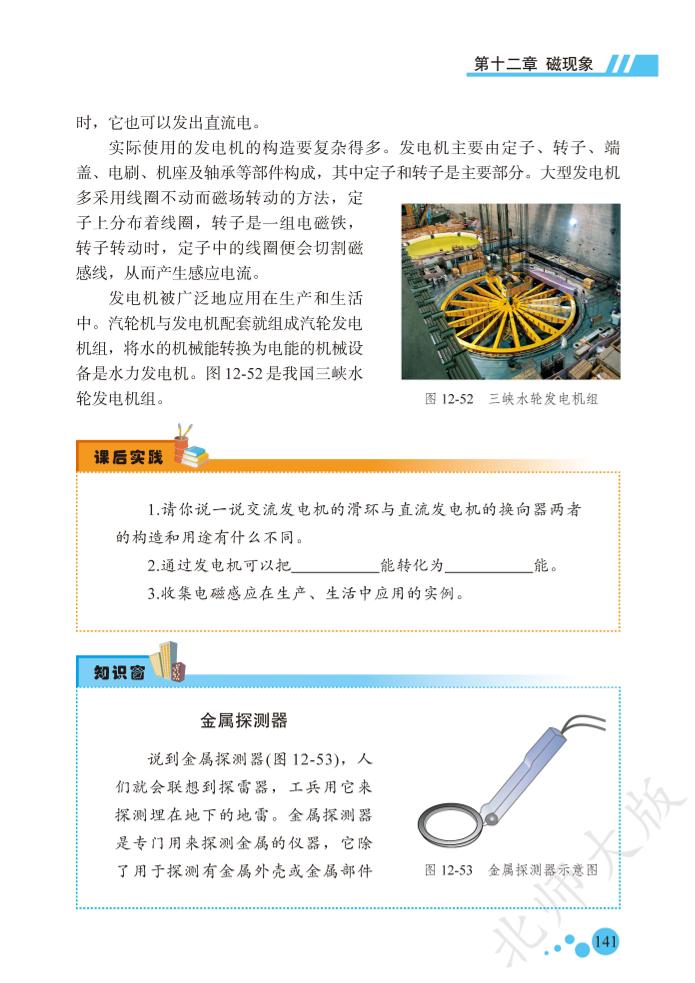 第十二章 磁现象

时，它也可以发出直流电。

实际使用的发电机的构造要复杂得多。发电机主要由定子、转子、端盖、电刷、机座及轴承等部件构成，其中定子和转子是主要部分。大型发电机多采用线圈不动而磁场转动的方法，定子上分布着线圈，转子是一组电磁铁，转子转动时，定子中的线圈便会切割磁感线，从而产生感应电流。

发电机被广泛地应用在生产和生活中。汽轮机与发电机配套就组成汽轮发电机组，将水的机械能转换为电能的机械设备是水力发电机。图 12-52 是我国三峡水轮发电机组。

图 12-52 三峡水轮发电机组

课后实践

1.请你说一说交流发电机的滑环与直流发电机的换向器两者的构造和用途有什么不同。

2.通过发电机可以把__________能转化为__________能。

3.收集电磁感应在生产、生活中应用的实例。

知识窗

金属探测器

说到金属探测器(图 12-53)，人们就会联想到探雷器，工兵用它来探测埋在地下的地雷。金属探测器是专门用来探测金属的仪器，它除了用于探测有金属外壳或金属部件

图 12-53 金属探测器示意图

北师大版

141