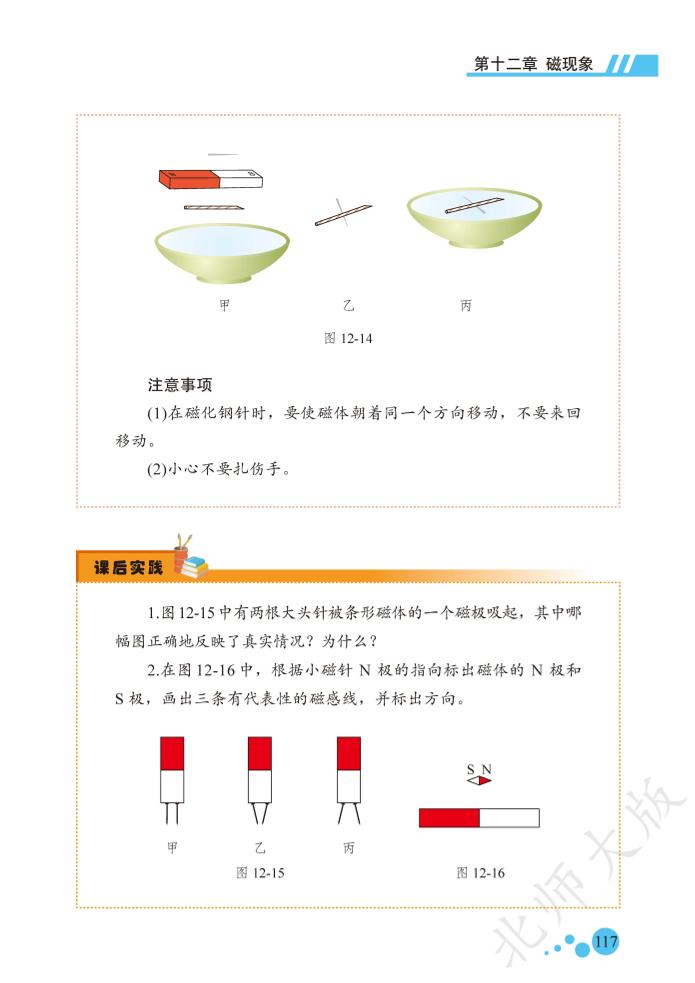 第十二章 磁现象

甲 乙 丙

图 12-14

注意事项

(1)在磁化钢针时，要使磁体朝着同一个方向移动，不要来回移动。

(2)小心不要扎伤手。

课后实践

1.图 12-15 中有两根大头针被条形磁体的一个磁极吸起，其中哪幅图正确地反映了真实情况？为什么？

2.在图 12-16 中，根据小磁针 N 极的指向标出磁体的 N 极和 S 极，画出三条有代表性的磁感线，并标出方向。

甲 乙 丙

图 12-15

S N

图 12-16

北师大版

117