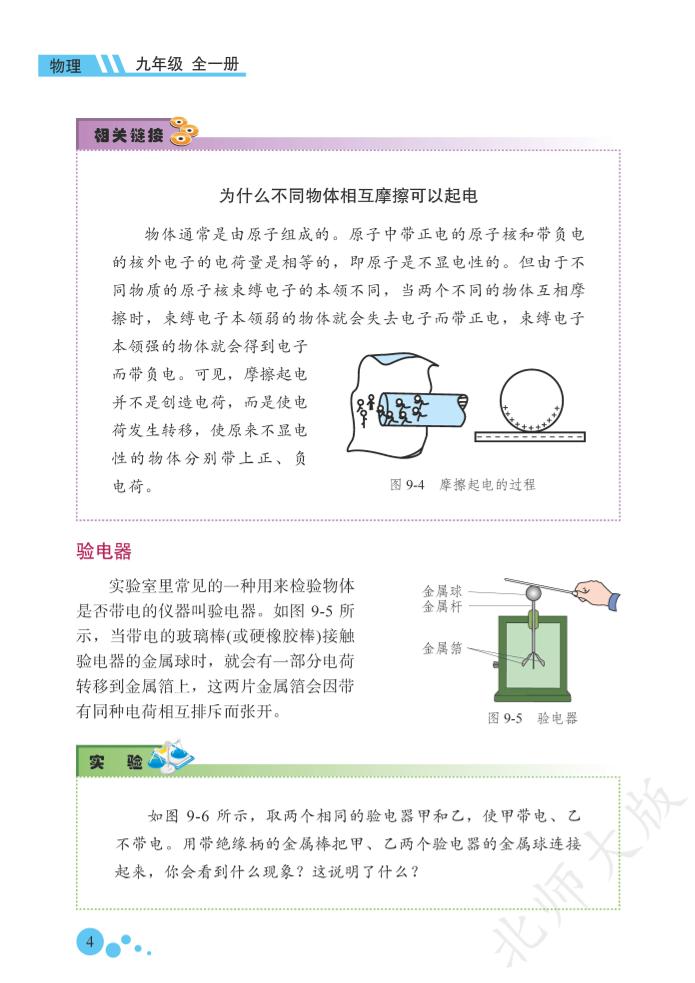 物理　九年级 全一册

相关链接

为什么不同物体相互摩擦可以起电

物体通常是由原子组成的。原子中带正电的原子核和带负电的核外电子的电荷量是相等的，即原子是不显电性的。但由于不同物质的原子核束缚电子的本领不同，当两个不同的物体互相摩擦时，束缚电子本领弱的物体就会失去电子而带正电，束缚电子本领强的物体就会得到电子而带负电。可见，摩擦起电并不是创造电荷，而是使电荷发生转移，使原来不显电性的物体分别带上正、负电荷。

图 9-4　摩擦起电的过程

验电器

实验室里常见的一种用来检验物体是否带电的仪器叫验电器。如图 9-5 所示，当带电的玻璃棒(或硬橡胶棒)接触验电器的金属球时，就会有一部分电荷转移到金属箔上，这两片金属箔会因带有同种电荷相互排斥而张开。

金属球
金属杆
金属箔

图 9-5　验电器

实　验

如图 9-6 所示，取两个相同的验电器甲和乙，使甲带电、乙不带电。用带绝缘柄的金属棒把甲、乙两个验电器的金属球连接起来，你会看到什么现象？这说明了什么？

4

北师大版